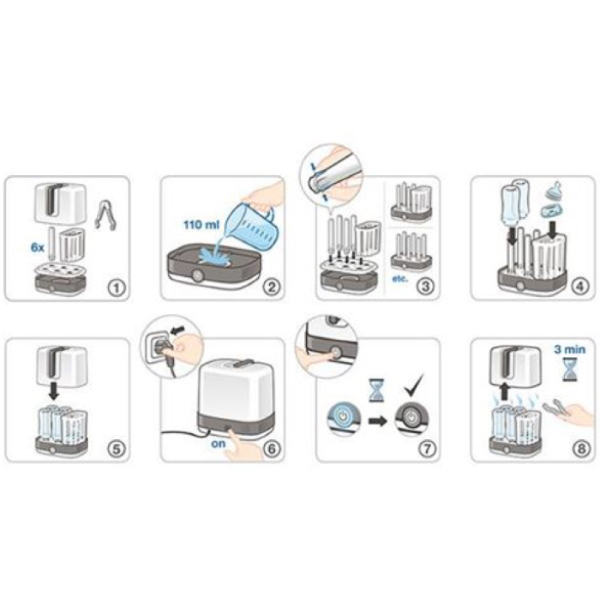 6x
1

110 ml
2

etc.
3

4

5

on
6

7

3 min
8