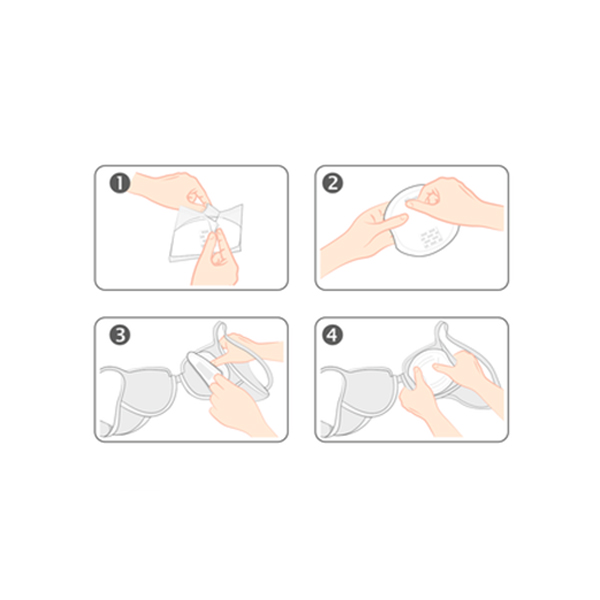 1

2

3

4