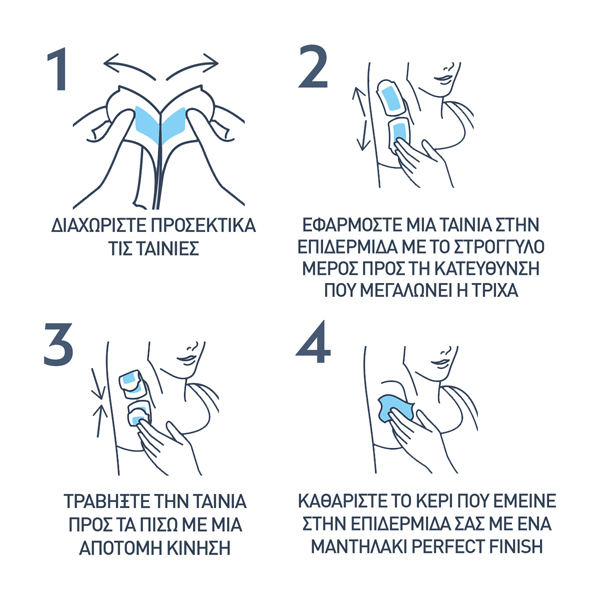 1

ΔΙΑΧΩΡΙΣΤΕ ΠΡΟΣΕΚΤΙΚΑ ΤΙΣ ΤΑΙΝΙΕΣ

2

ΕΦΑΡΜΟΣΤΕ ΜΙΑ ΤΑΙΝΙΑ ΣΤΗΝ ΕΠΙΔΕΡΜΙΔΑ ΜΕ ΤΟ ΣΤΡΟΓΓΥΛΟ ΜΕΡΟΣ ΠΡΟΣ ΤΗ ΚΑΤΕΥΘΥΝΣΗ ΠΟΥ ΜΕΓΑΛΩΝΕΙ Η ΤΡΙΧΑ

3

ΤΡΑΒΗΞΤΕ ΤΗΝ ΤΑΙΝΙΑ ΠΡΟΣ ΤΑ ΠΙΣΩ ΜΕ ΜΙΑ ΑΠΟΤΟΜΗ ΚΙΝΗΣΗ

4

ΚΑΘΑΡΙΣΤΕ ΤΟ ΚΕΡΙ ΠΟΥ ΕΜΕΙΝΕ ΣΤΗΝ ΕΠΙΔΕΡΜΙΔΑ ΣΑΣ ΜΕ ΕΝΑ ΜΑΝΤΗΛΑΚΙ PERFECT FINISH