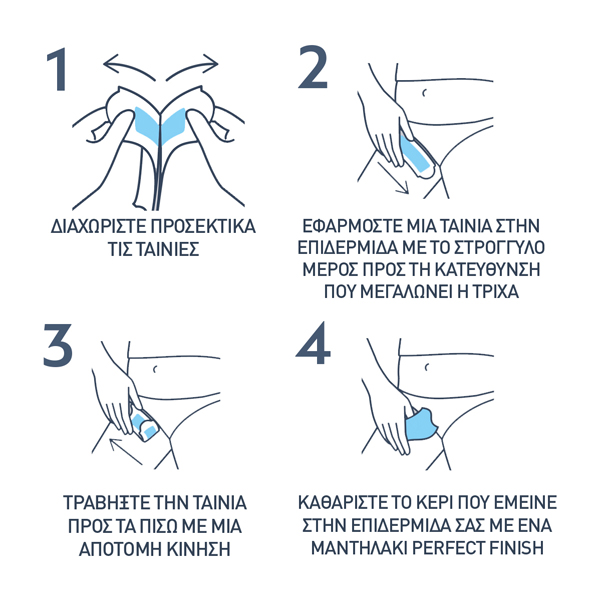 1

ΔΙΑΧΩΡΙΣΤΕ ΠΡΟΣΕΚΤΙΚΑ ΤΙΣ ΤΑΙΝΙΕΣ

2

ΕΦΑΡΜΟΣΤΕ ΜΙΑ ΤΑΙΝΙΑ ΣΤΗΝ ΕΠΙΔΕΡΜΙΔΑ ΜΕ ΤΟ ΣΤΡΟΓΓΥΛΟ ΜΕΡΟΣ ΠΡΟΣ ΤΗ ΚΑΤΕΥΘΥΝΣΗ ΠΟΥ ΜΕΓΑΛΩΝΕΙ Η ΤΡΙΧΑ

3

ΤΡΑΒΗΞΤΕ ΤΗΝ ΤΑΙΝΙΑ ΠΡΟΣ ΤΑ ΠΙΣΩ ΜΕ ΜΙΑ ΑΠΟΤΟΜΗ ΚΙΝΗΣΗ

4

ΚΑΘΑΡΙΣΤΕ ΤΟ ΚΕΡΙ ΠΟΥ ΕΜΕΙΝΕ ΣΤΗΝ ΕΠΙΔΕΡΜΙΔΑ ΣΑΣ ΜΕ ΕΝΑ ΜΑΝΤΗΛΑΚΙ PERFECT FINISH