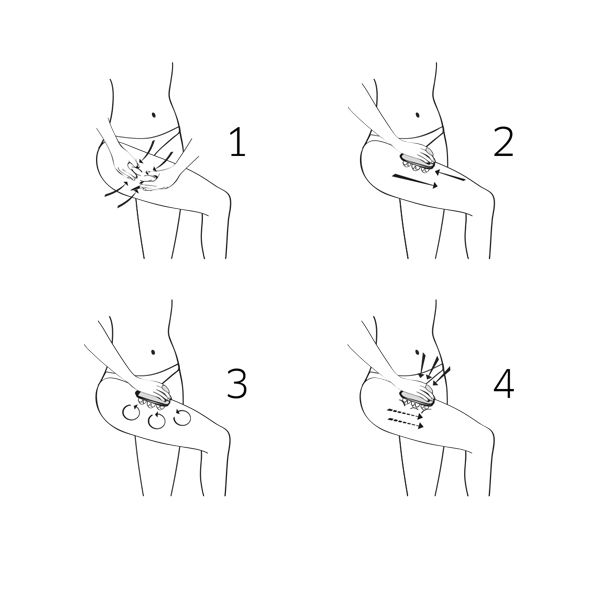 1

2

3

4