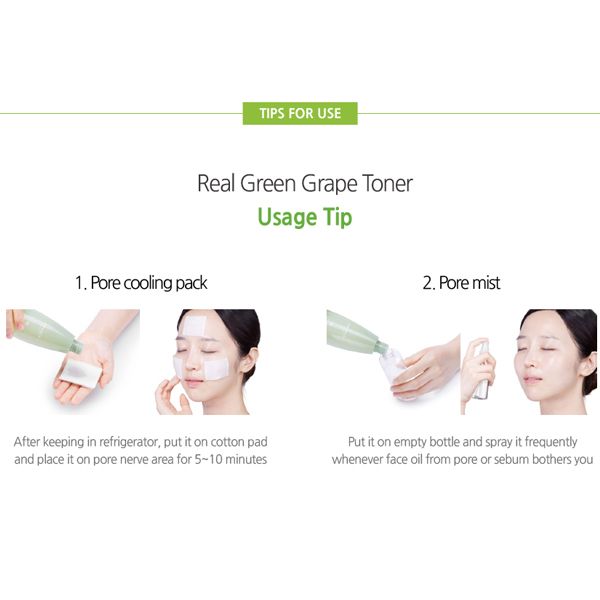 TIPS FOR USE

Real Green Grape Toner

Usage Tip

1. Pore cooling pack

After keeping in refrigerator, put it on cotton pad and place it on pore nerve area for 5~10 minutes

2. Pore mist

Put it on empty bottle and spray it frequently whenever face oil from pore or sebum bothers you