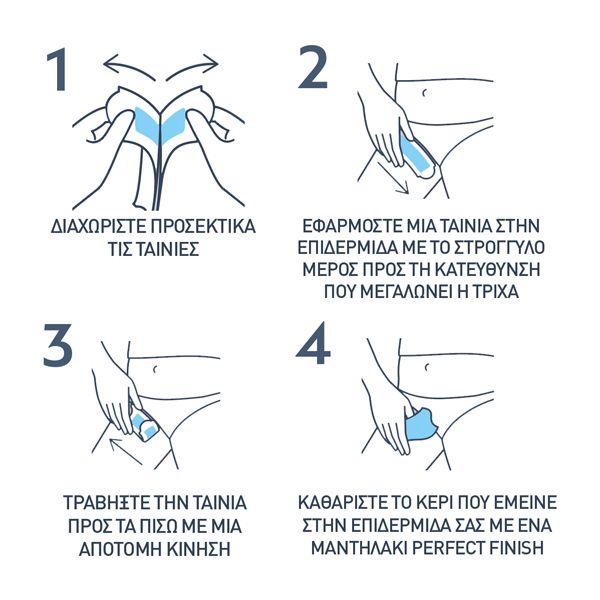 1

ΔΙΑΧΩΡΙΣΤΕ ΠΡΟΣΕΚΤΙΚΑ ΤΙΣ ΤΑΙΝΙΕΣ

2

ΕΦΑΡΜΟΣΤΕ ΜΙΑ ΤΑΙΝΙΑ ΣΤΗΝ ΕΠΙΔΕΡΜΙΔΑ ΜΕ ΤΟ ΣΤΡΟΓΓΥΛΟ ΜΕΡΟΣ ΠΡΟΣ ΤΗ ΚΑΤΕΥΘΥΝΣΗ ΠΟΥ ΜΕΓΑΛΩΝΕΙ Η ΤΡΙΧΑ

3

ΤΡΑΒΗΞΤΕ ΤΗΝ ΤΑΙΝΙΑ ΠΡΟΣ ΤΑ ΠΙΣΩ ΜΕ ΜΙΑ ΑΠΟΤΟΜΗ ΚΙΝΗΣΗ

4

ΚΑΘΑΡΙΣΤΕ ΤΟ ΚΕΡΙ ΠΟΥ ΕΜΕΙΝΕ ΣΤΗΝ ΕΠΙΔΕΡΜΙΔΑ ΣΑΣ ΜΕ ΕΝΑ ΜΑΝΤΗΛΑΚΙ PERFECT FINISH